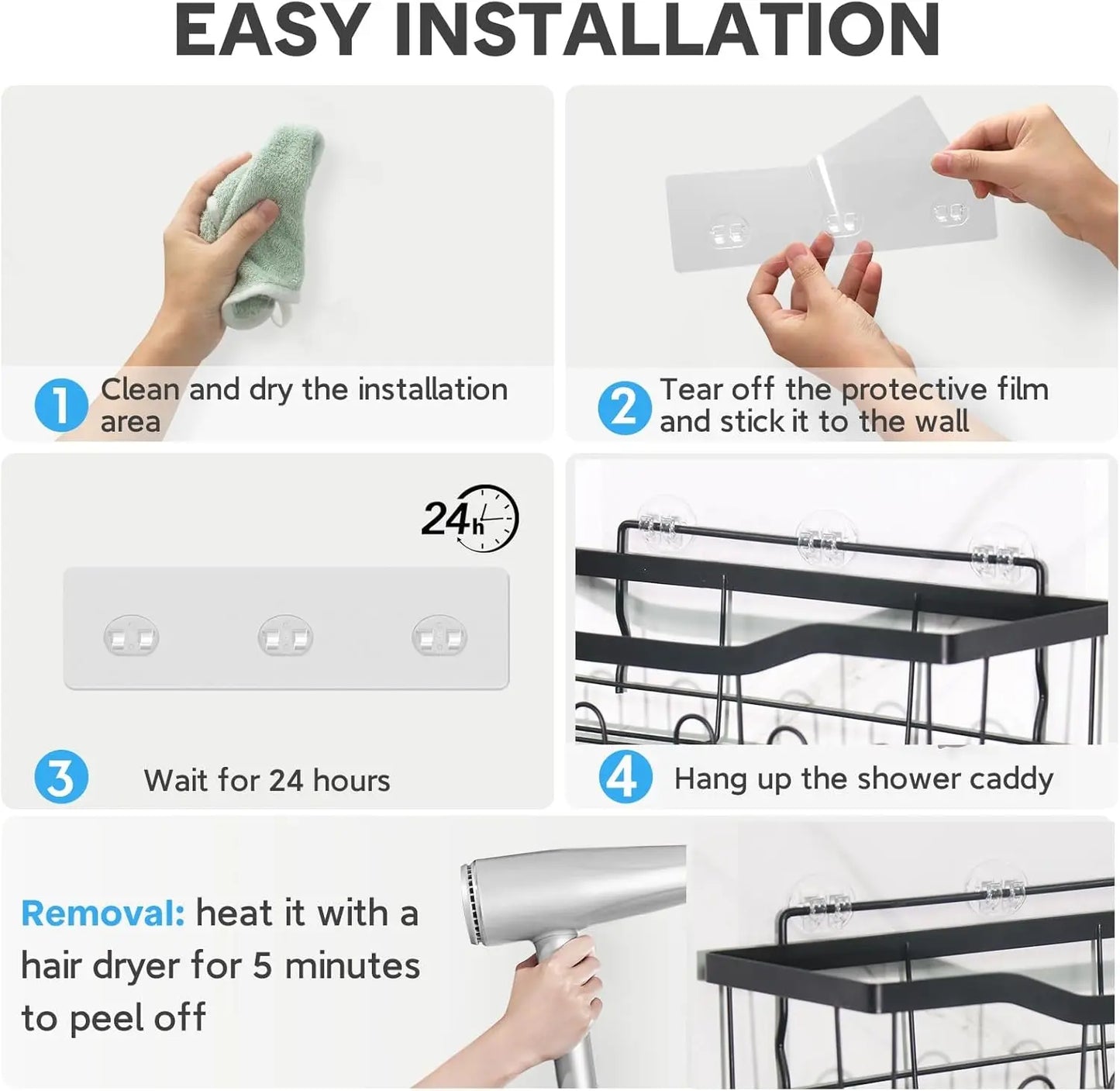 EASY INSTALLATION

1 Clean and dry the installation area

2 Tear off the protective film and stick it to the wall

24h

3 Wait for 24 hours

4 Hang up the shower caddy

Removal: heat it with a hair dryer for 5 minutes to peel off